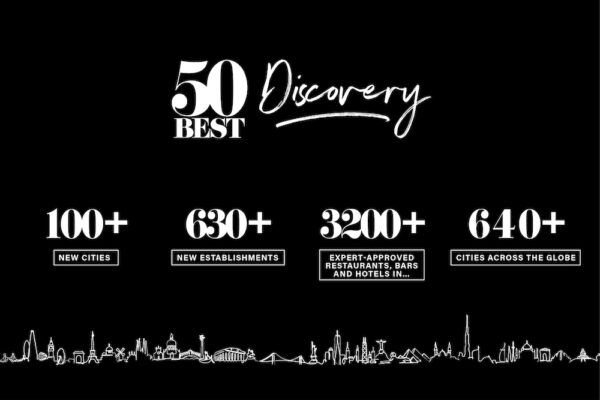 50 BEST Discovery

100+
NEW CITIES

630+
NEW ESTABLISHMENTS

3200+
EXPERT-APPROVED RESTAURANTS, BARS AND HOTELS IN...

640+
CITIES ACROSS THE GLOBE